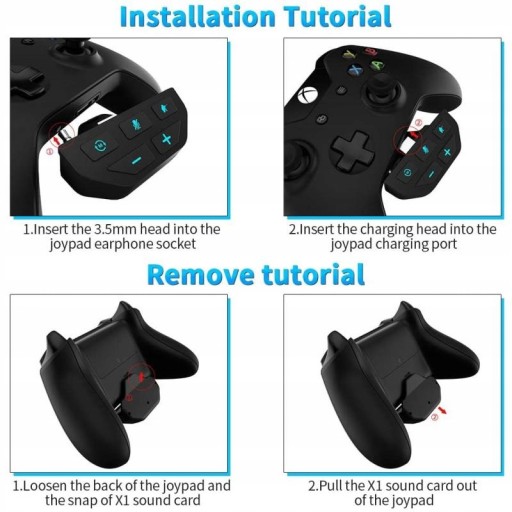 Installation Tutorial

1.Insert the 3.5mm head into the joypad earphone socket

2.Insert the charging head into the joypad charging port

Remove tutorial

1.Loosen the back of the joypad and the snap of X1 sound card

2.Pull the X1 sound card out of the joypad