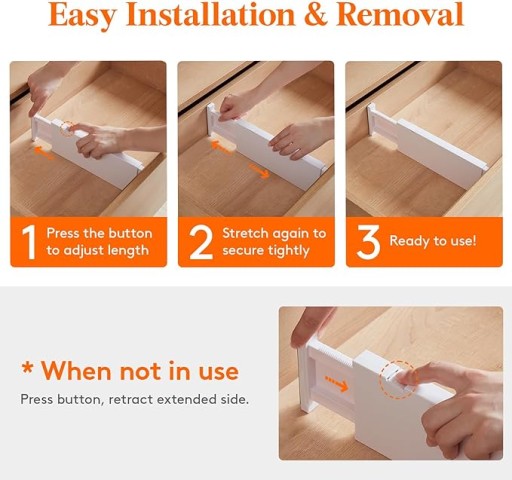 Easy Installation & Removal

1 Press the button to adjust length

2 Stretch again to secure tightly

3 Ready to use!

* When not in use

Press button, retract extended side.