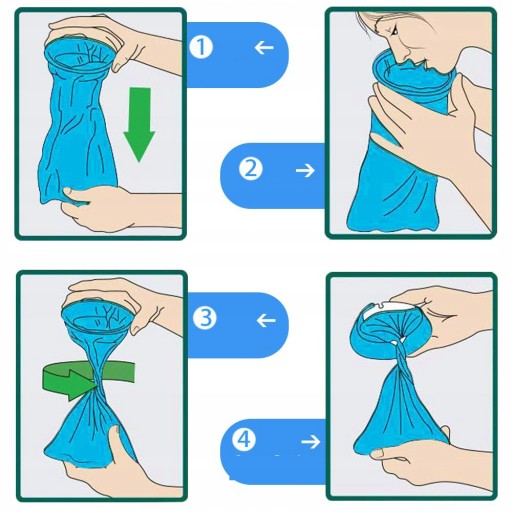 ① ←

② →

③ ←

④ →