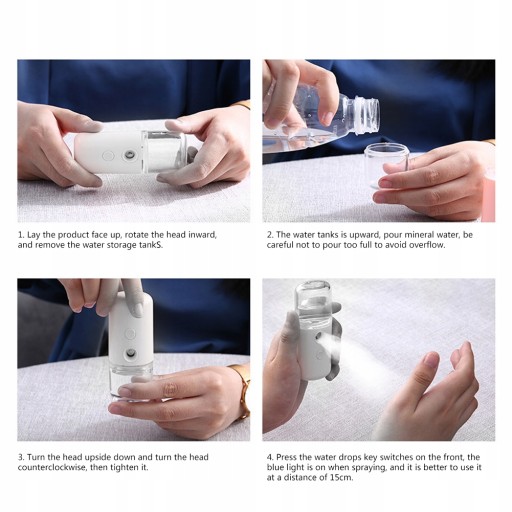 1. Lay the product face up, rotate the head inward, and remove the water storage tankS.

2. The water tanks is upward, pour mineral water, be careful not to pour too full to avoid overflow.

3. Turn the head upside down and turn the head counterclockwise, then tighten it.

4. Press the water drops key switches on the front, the blue light is on when spraying, and it is better to use it at a distance of 15cm.