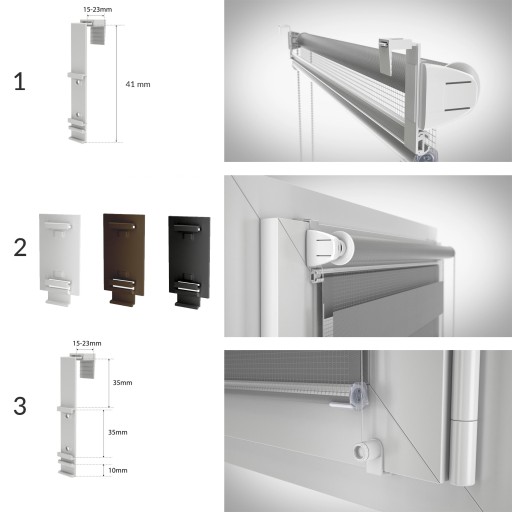 1

15-23mm

41 mm

2

3

15-23mm

35mm

35mm

10mm