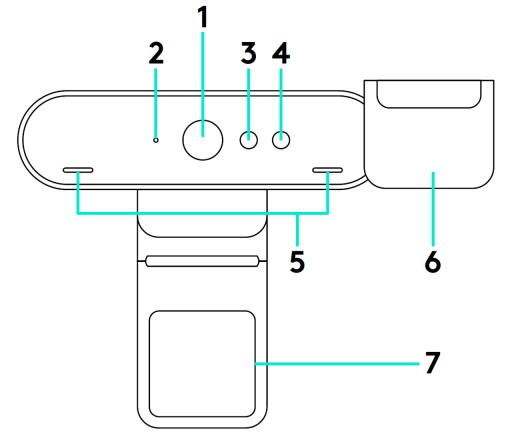 1
2
3
4
5
6
7