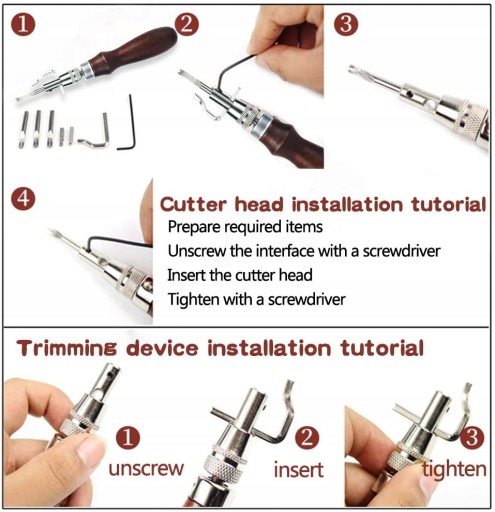 1

2

3

4

Cutter head installation tutorial
Prepare required items
Unscrew the interface with a screwdriver
Insert the cutter head
Tighten with a screwdriver

Trimming device installation tutorial

1 unscrew

2 insert

3 tighten