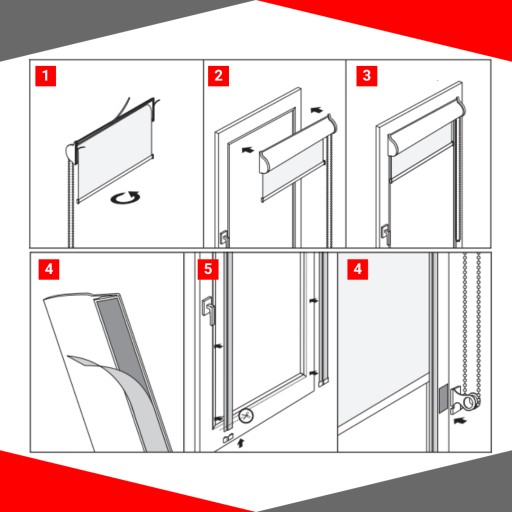 1

2

3

4

5

4