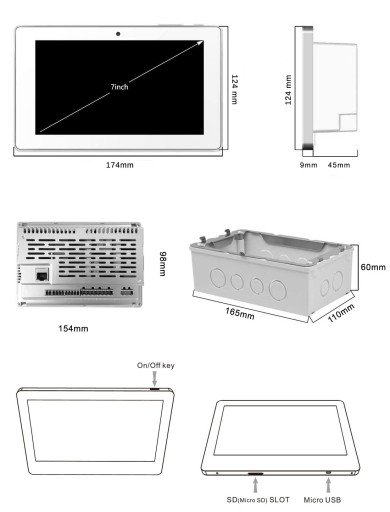 7inch

124 mm

174mm

124 mm

9mm 45mm

98mm

154mm

60mm

165mm

110mm

On/Off key

SD(Micro SD) SLOT

Micro USB