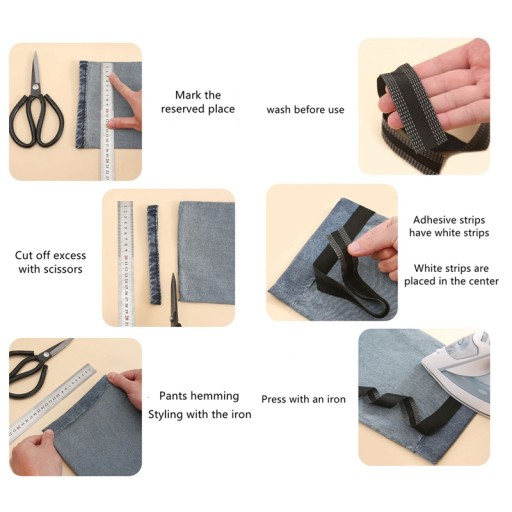 Mark the reserved place

wash before use

Cut off excess with scissors

Adhesive strips have white strips

White strips are placed in the center

Pants hemming
Styling with the iron

Press with an iron