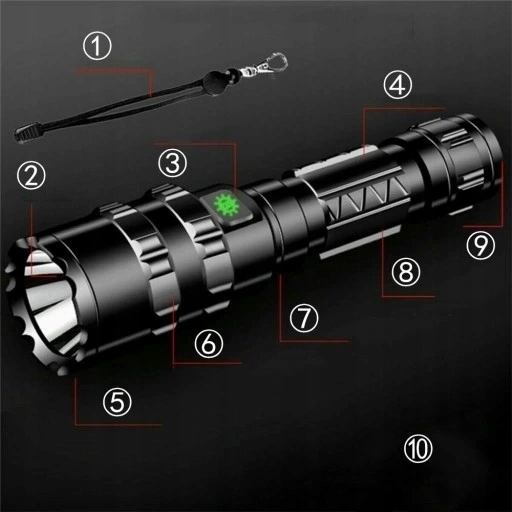 ①
④
②
③
⑨
⑧
⑦
⑥
⑤
⑩