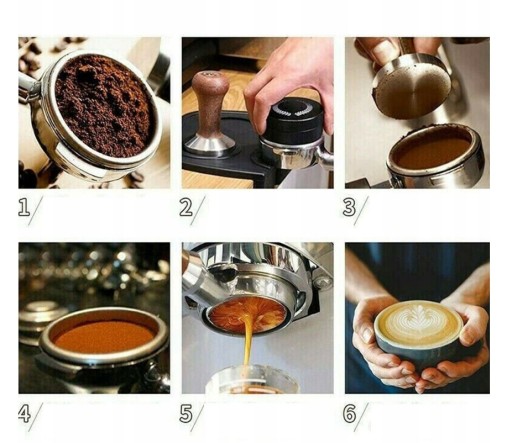 1/

2/

3/

4/

5/

6/