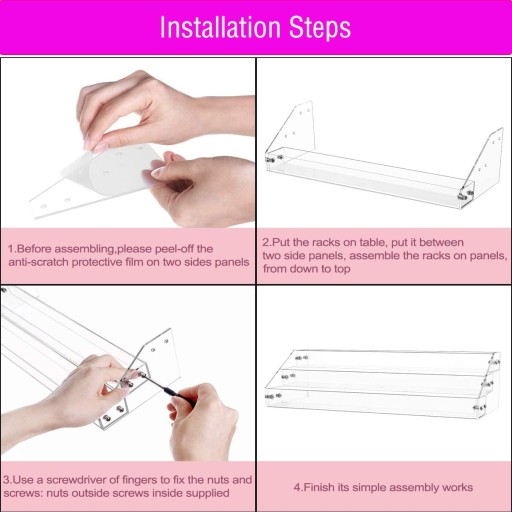 Installation Steps

1.Before assembling,please peel-off the anti-scratch protective film on two sides panels

2.Put the racks on table, put it between two side panels, assemble the racks on panels, from down to top

3.Use a screwdriver of fingers to fix the nuts and screws: nuts outside screws inside supplied

4.Finish its simple assembly works