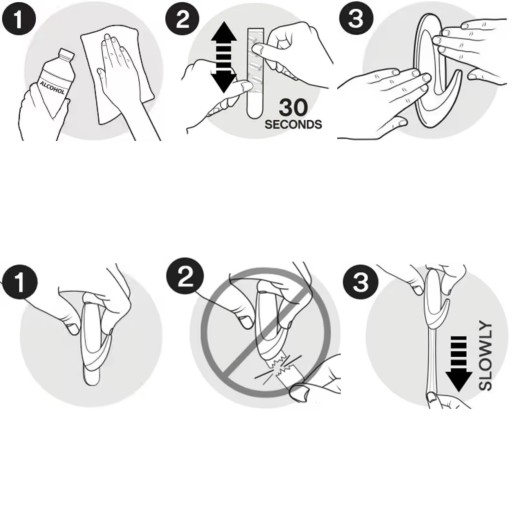 1

ALCOHOL

2

30 SECONDS

3

1

2

3

SLOWLY