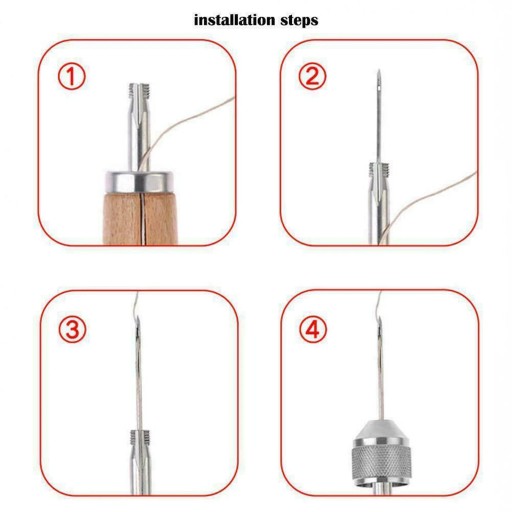 installation steps

①

②

③

④