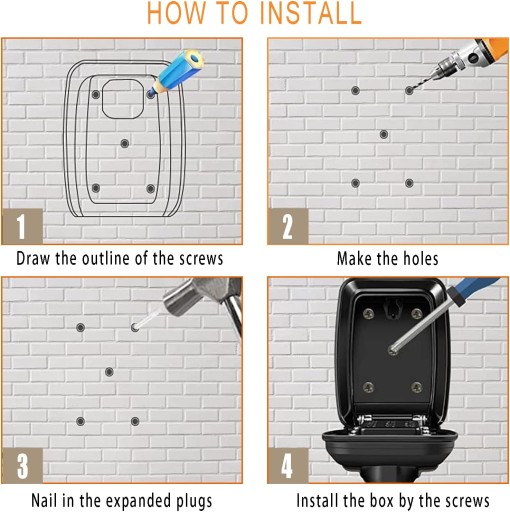 HOW TO INSTALL

1

Draw the outline of the screws

2

Make the holes

3

Nail in the expanded plugs

4

Install the box by the screws