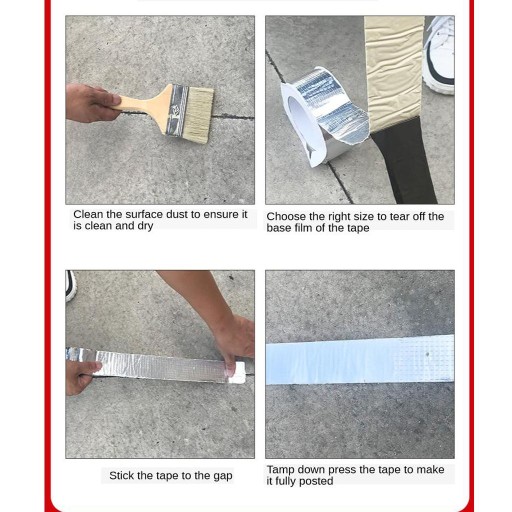 Clean the surface dust to ensure it is clean and dry

Choose the right size to tear off the base film of the tape

Stick the tape to the gap

Tamp down press the tape to make it fully posted