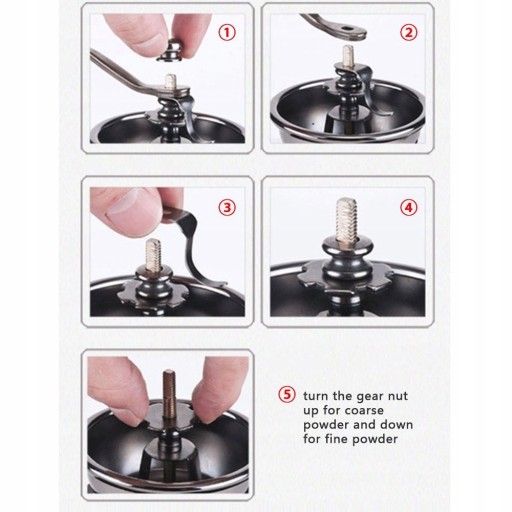 ①

②

③

④

⑤ turn the gear nut up for coarse powder and down for fine powder