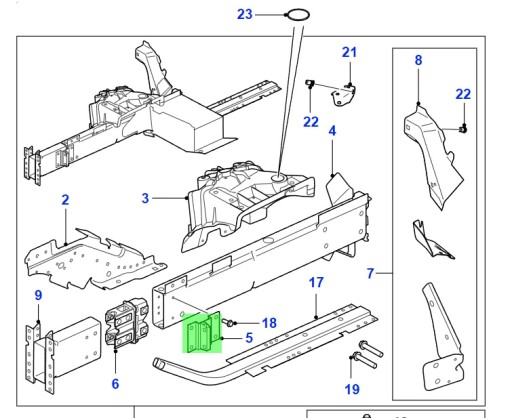 23
21
8
22
22
4
2
3
7
17
9
18
5
6
19