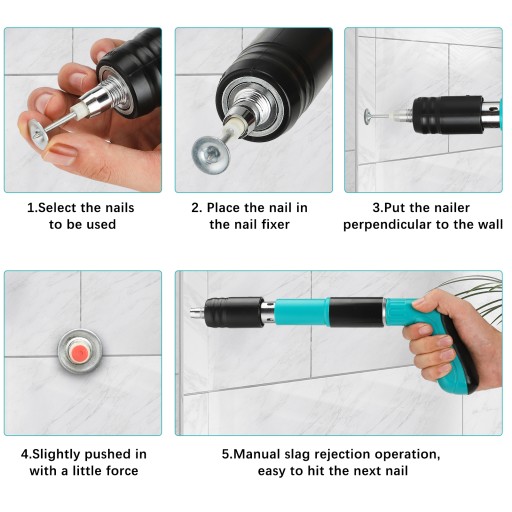 1.Select the nails to be used

2. Place the nail in the nail fixer

3.Put the nailer perpendicular to the wall

4.Slightly pushed in with a little force

5.Manual slag rejection operation, easy to hit the next nail