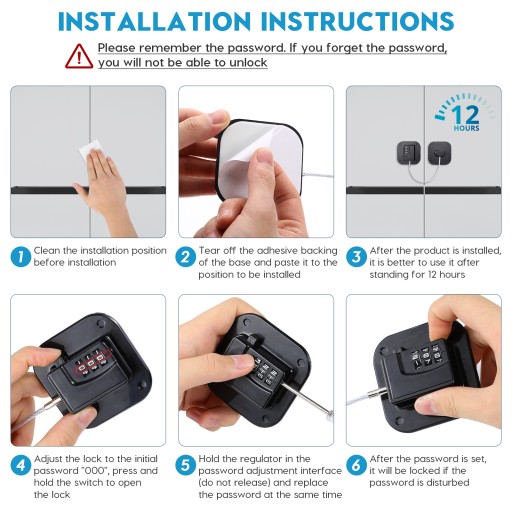 INSTALLATION INSTRUCTIONS

Please remember the password. If you forget the password, you will not be able to unlock

12 HOURS

1 Clean the installation position before installation

2 Tear off the adhesive backing of the base and paste it to the position to be installed

3 After the product is installed, it is better to use it after standing for 12 hours

4 Adjust the lock to the initial password "000", press and hold the switch to open the lock

5 Hold the regulator in the password adjustment interface (do not release) and replace the password at the same time

6 After the password is set, it will be locked if the password is disturbed