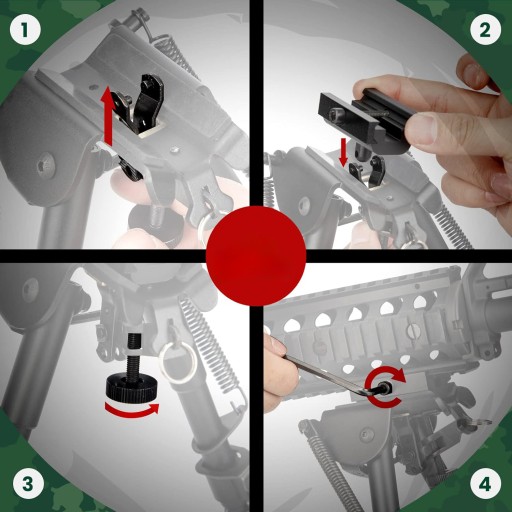 1
2
3
4