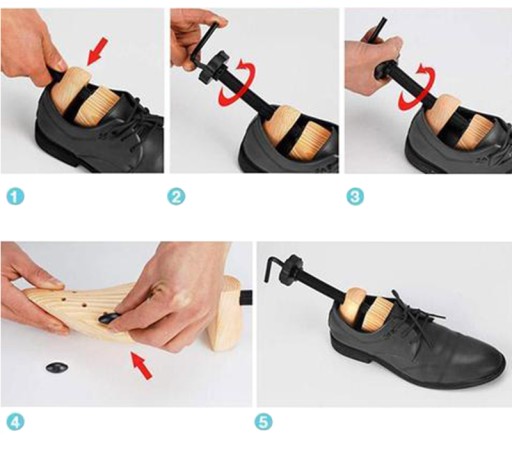 1

2

3

4

5