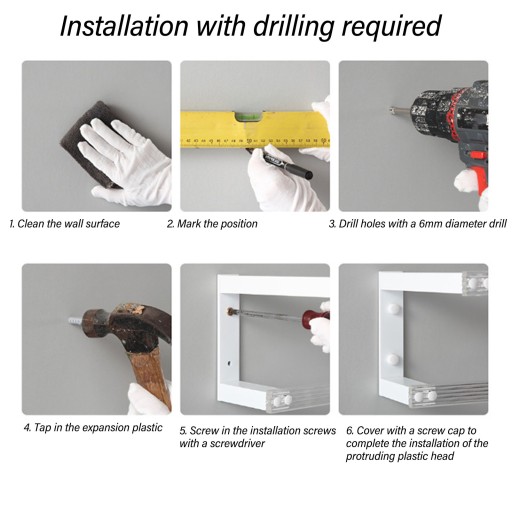 Installation with drilling required

1. Clean the wall surface

2. Mark the position

3. Drill holes with a 6mm diameter drill

4. Tap in the expansion plastic

5. Screw in the installation screws with a screwdriver

6. Cover with a screw cap to complete the installation of the protruding plastic head