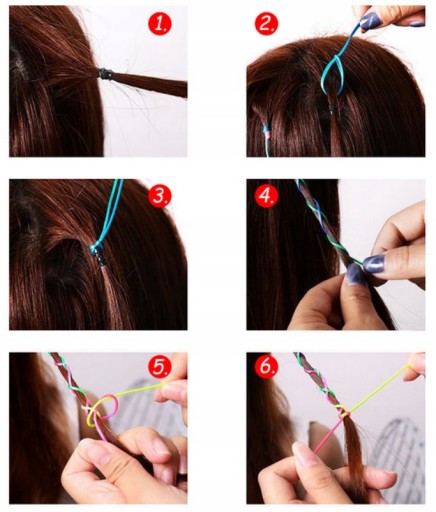 1.
2.
3.
4.
5.
6.