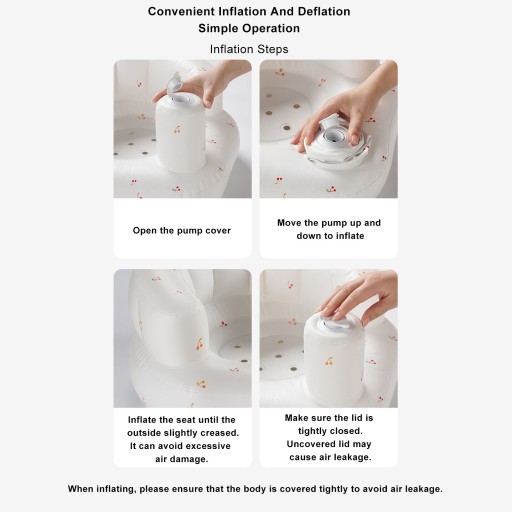 Convenient Inflation And Deflation
Simple Operation

Inflation Steps

Open the pump cover

Move the pump up and down to inflate

Inflate the seat until the outside slightly creased. It can avoid excessive air damage.

Make sure the lid is tightly closed. Uncovered lid may cause air leakage.

When inflating, please ensure that the body is covered tightly to avoid air leakage.