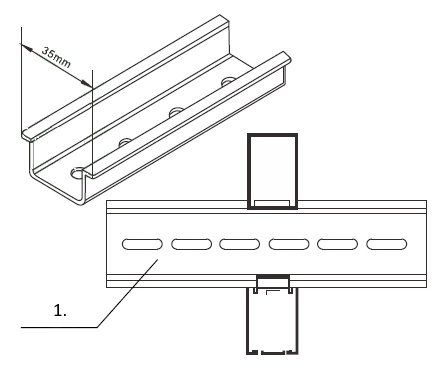 35mm

1.