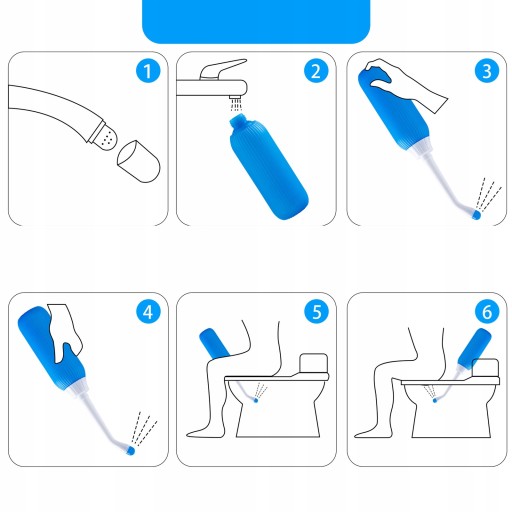 1
2
3
4
5
6