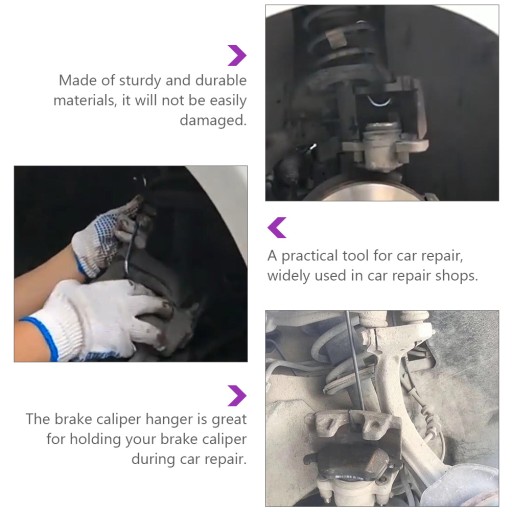 Made of sturdy and durable materials, it will not be easily damaged.

A practical tool for car repair, widely used in car repair shops.

The brake caliper hanger is great for holding your brake caliper during car repair.