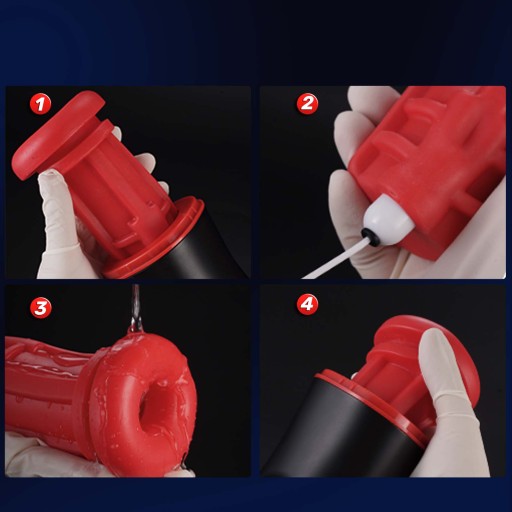 1

2

3

4