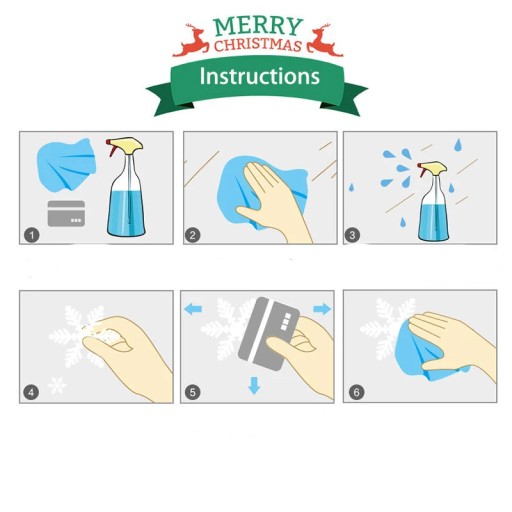 MERRY CHRISTMAS

Instructions

1

2

3

4

5

6