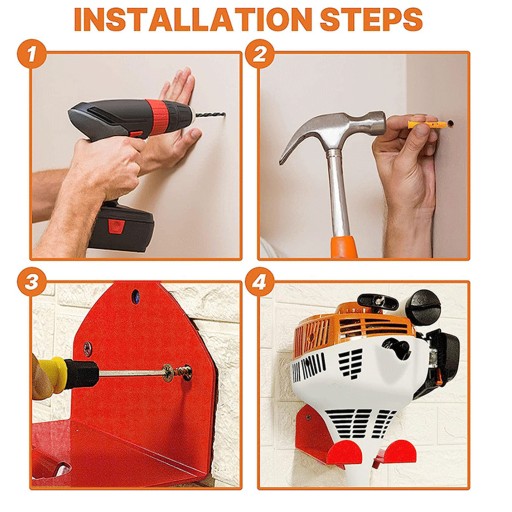 INSTALLATION STEPS

1

2

3

4