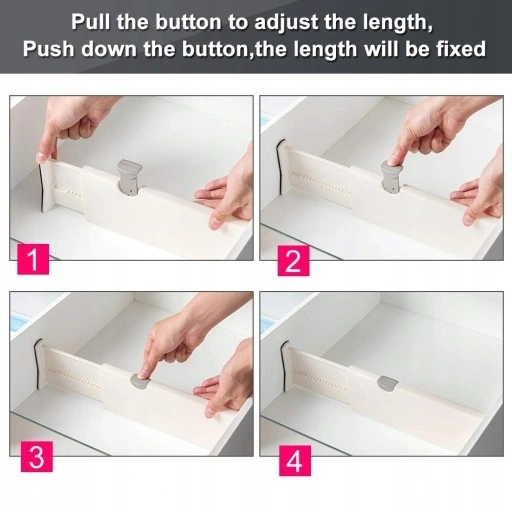 Pull the button to adjust the length,
Push down the button,the length will be fixed

1

2

3

4