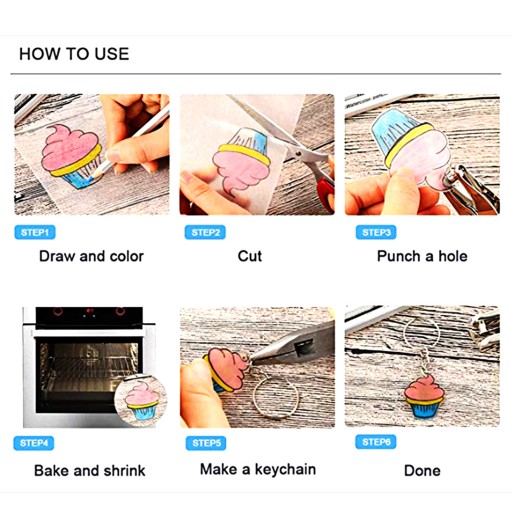 HOW TO USE

STEP1
Draw and color

STEP2
Cut

STEP3
Punch a hole

STEP4
Bake and shrink

STEP5
Make a keychain

STEP6
Done