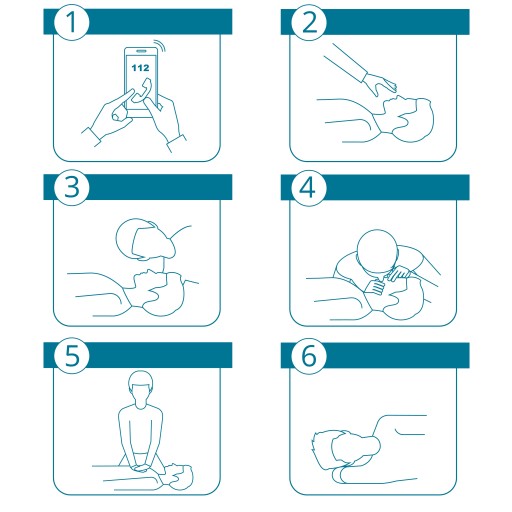 1

112

2

3

4

5

6