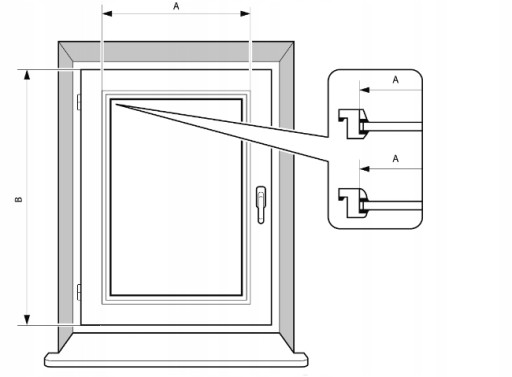 A

B

A

A