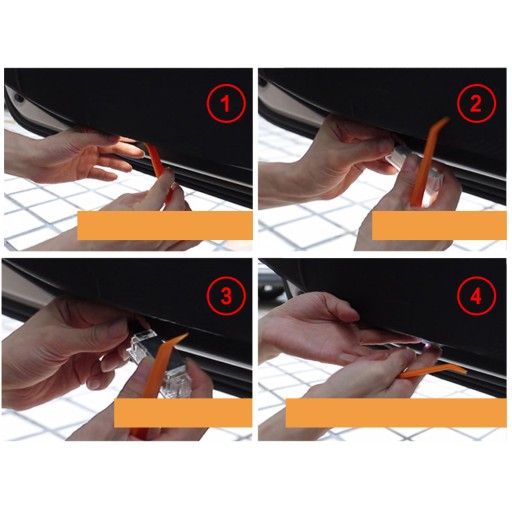 1

2

3

4