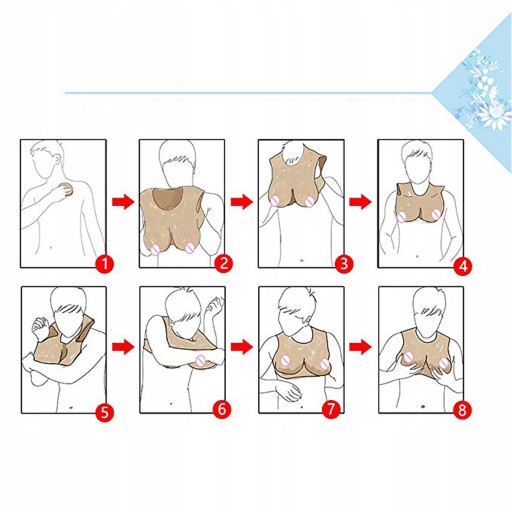 1
2
3
4
5
6
7
8