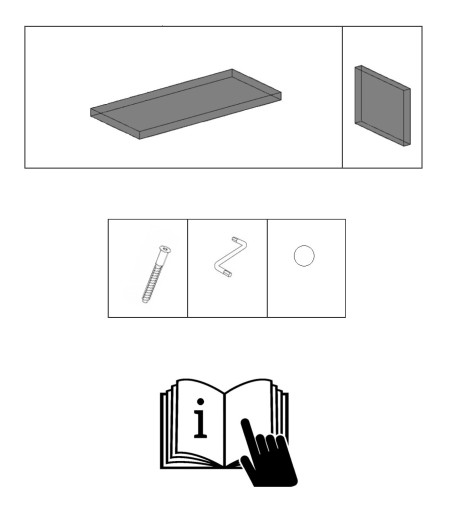 i