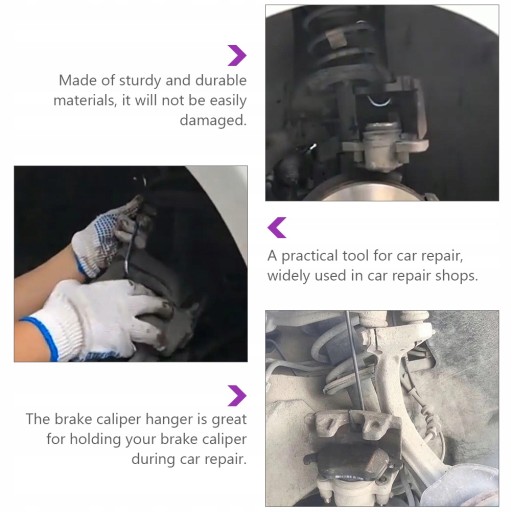 Made of sturdy and durable materials, it will not be easily damaged.

A practical tool for car repair, widely used in car repair shops.

The brake caliper hanger is great for holding your brake caliper during car repair.