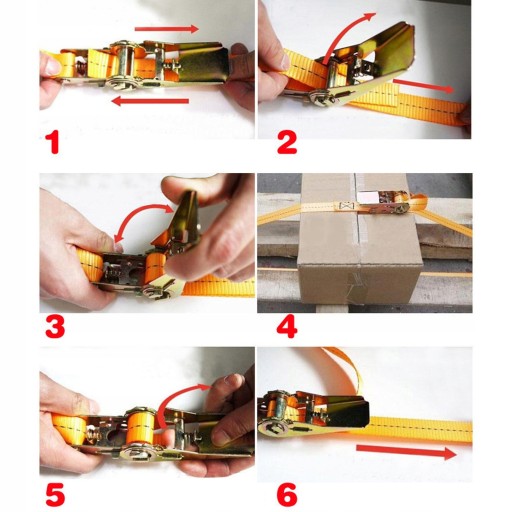 1

2

3

4

5

6