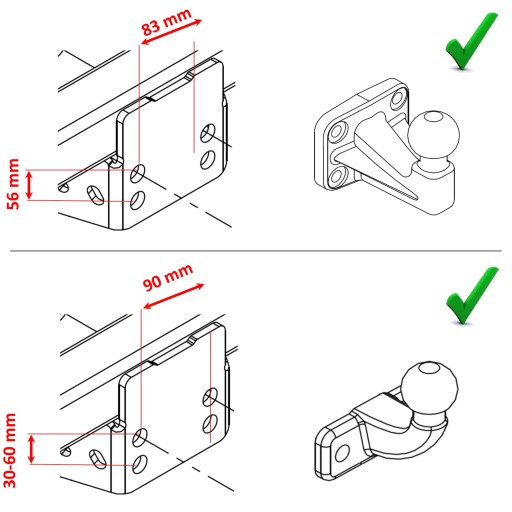 83 mm

56 mm

90 mm

30-60 mm