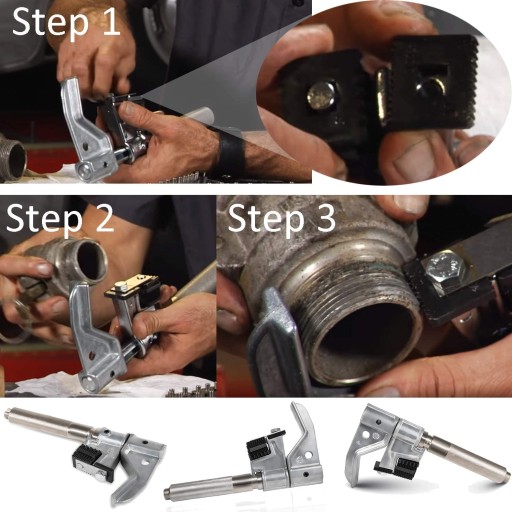 Step 1

Step 2

Step 3