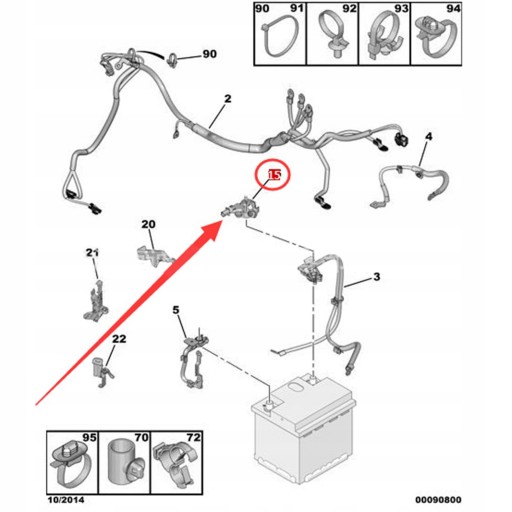 90 91 92 93 94

90

2

4

15

20

21

3

5

22

95 70 72

10/2014

00090800