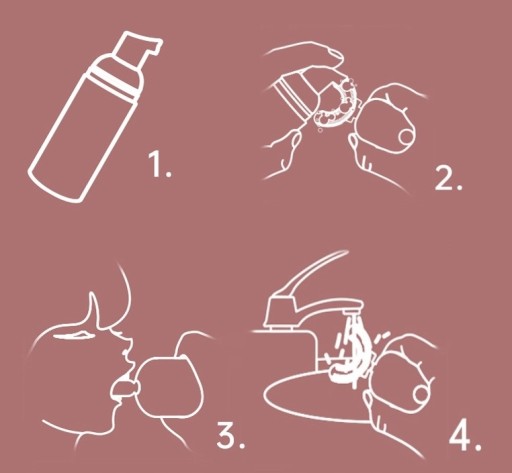 1.

2.

3.

4.