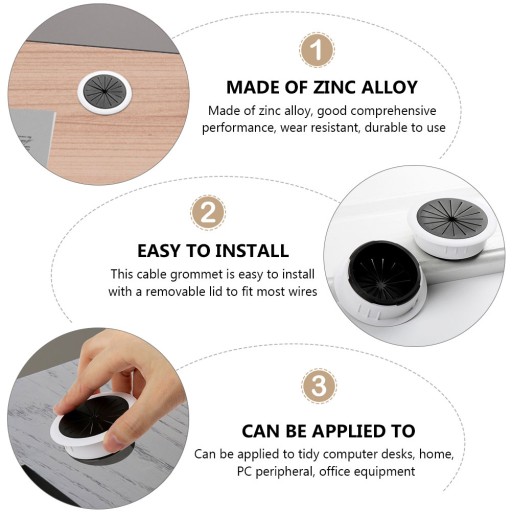 1

MADE OF ZINC ALLOY

Made of zinc alloy, good comprehensive performance, wear resistant, durable to use

2

EASY TO INSTALL

This cable grommet is easy to install with a removable lid to fit most wires

3

CAN BE APPLIED TO

Can be applied to tidy computer desks, home, PC peripheral, office equipment