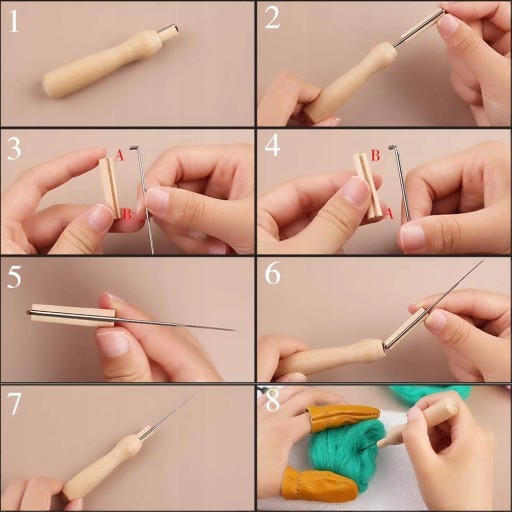 1

2

3
A
B

4
B
A

5

6

7

8