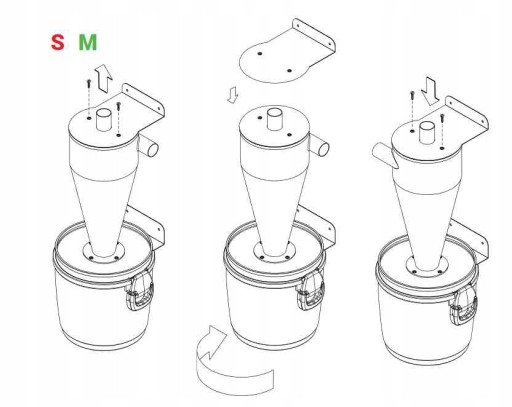 S M