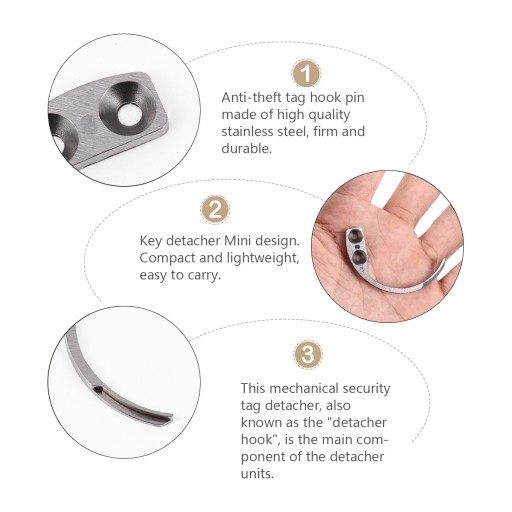 1

Anti-theft tag hook pin made of high quality stainless steel, firm and durable.

2

Key detacher Mini design. Compact and lightweight, easy to carry.

3

This mechanical security tag detacher, also known as the "detacher hook", is the main component of the detacher units.