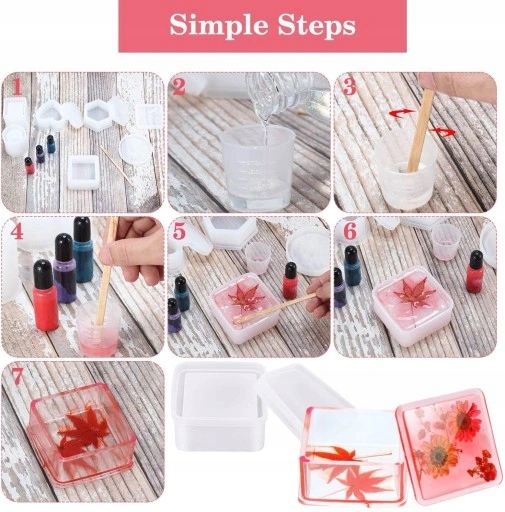 Simple Steps

1

2

3

4

5

6

7